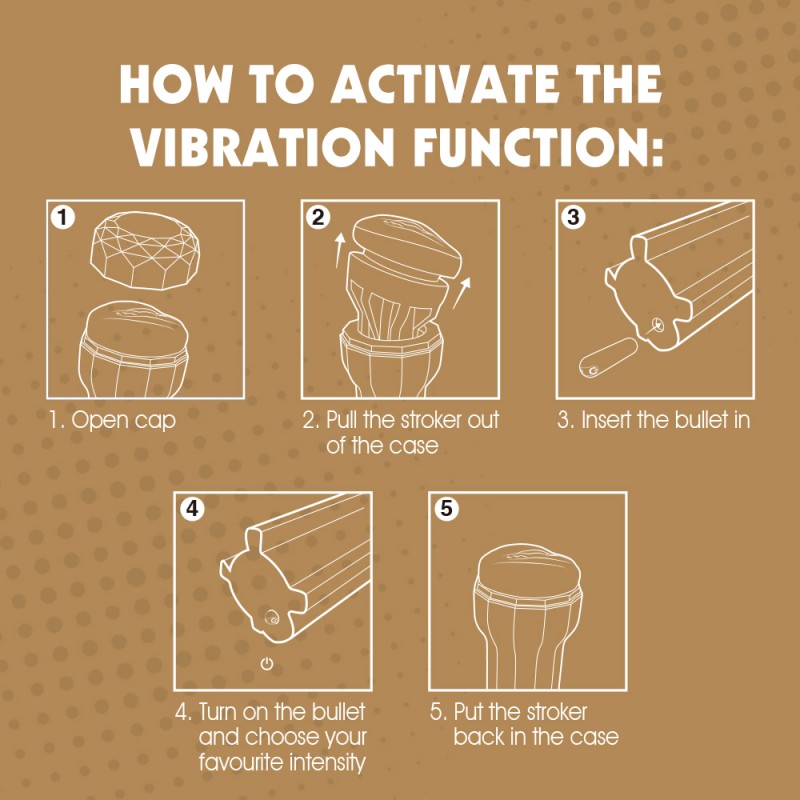 HOW TO ACTIVATE THE VIBRATION FUNCTION:

1

1. Open cap

2

2. Pull the stroker out of the case

3

3. Insert the bullet in

4

4. Turn on the bullet and choose your favourite intensity

5

5. Put the stroker back in the case