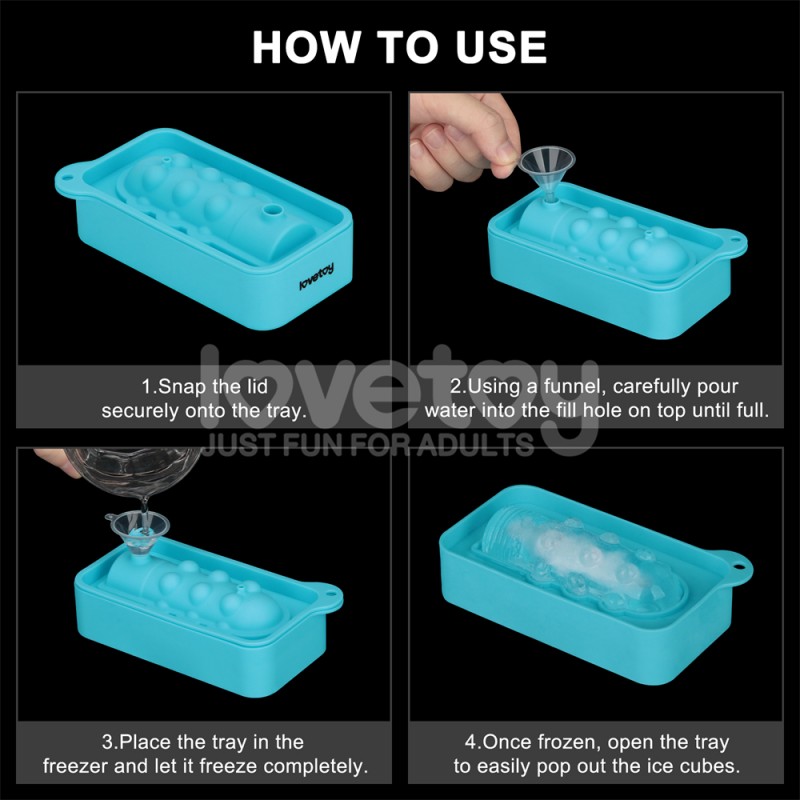 HOW TO USE

lovetoy

1.Snap the lid securely onto the tray.

2.Using a funnel, carefully pour water into the fill hole on top until full.

lovetoy
JUST FUN FOR ADULTS

3.Place the tray in the freezer and let it freeze completely.

4.Once frozen, open the tray to easily pop out the ice cubes.