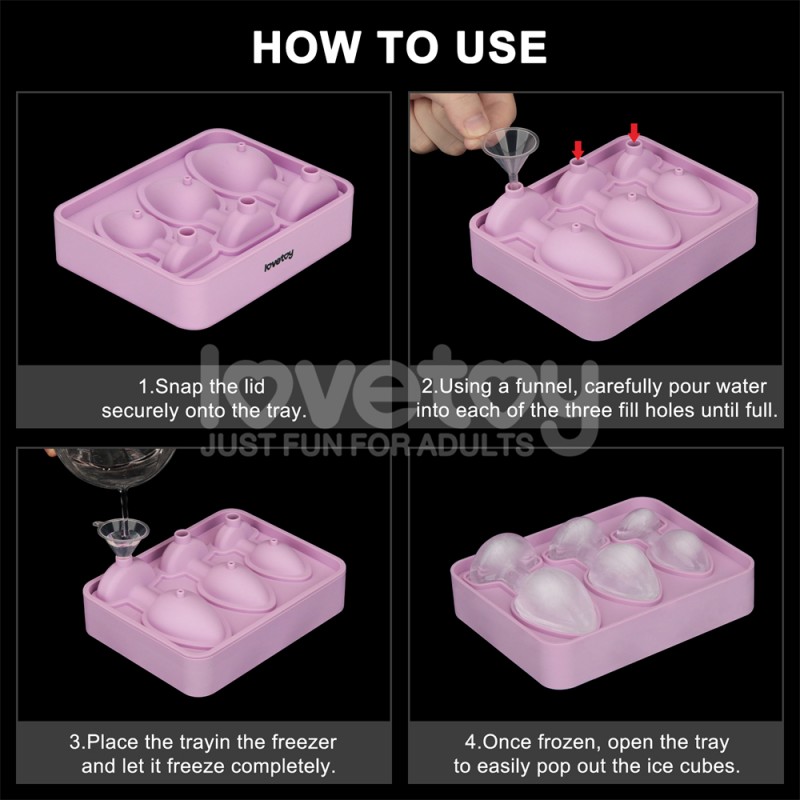 HOW TO USE

lovetoy

1.Snap the lid securely onto the tray.

2.Using a funnel, carefully pour water into each of the three fill holes until full.

lovetoy
JUST FUN FOR ADULTS

3.Place the trayin the freezer and let it freeze completely.

4.Once frozen, open the tray to easily pop out the ice cubes.