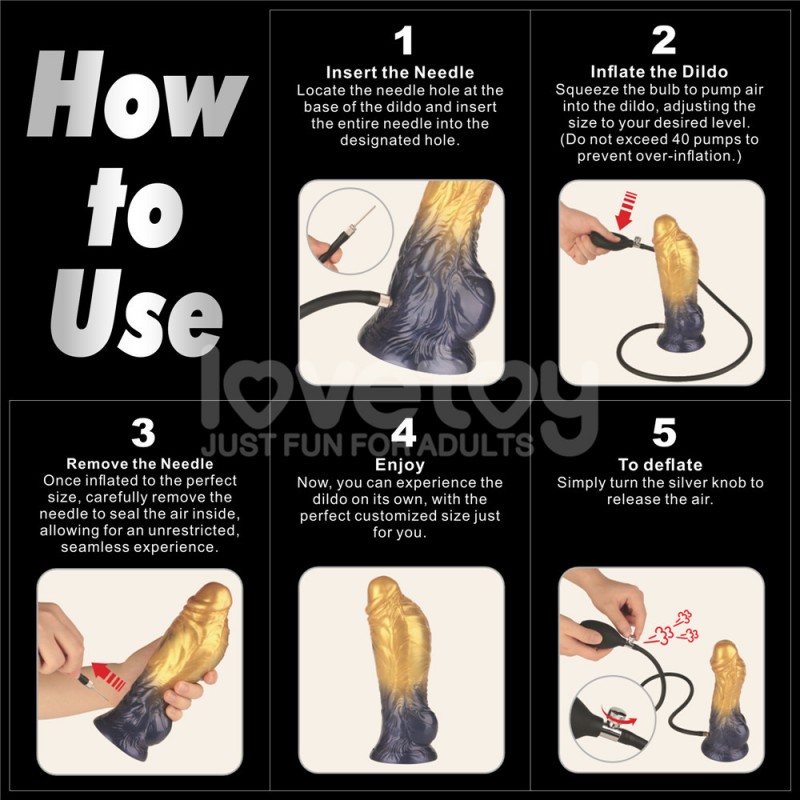 How to Use

1
Insert the Needle
Locate the needle hole at the base of the dildo and insert the entire needle into the designated hole.

2
Inflate the Dildo
Squeeze the bulb to pump air into the dildo, adjusting the size to your desired level. (Do not exceed 40 pumps to prevent over-inflation.)

lovetoy
JUST FUN FOR ADULTS

3
Remove the Needle
Once inflated to the perfect size, carefully remove the needle to seal the air inside, allowing for an unrestricted, seamless experience.

4
Enjoy
Now, you can experience the dildo on its own, with the perfect customized size just for you.

5
To deflate
Simply turn the silver knob to release the air.