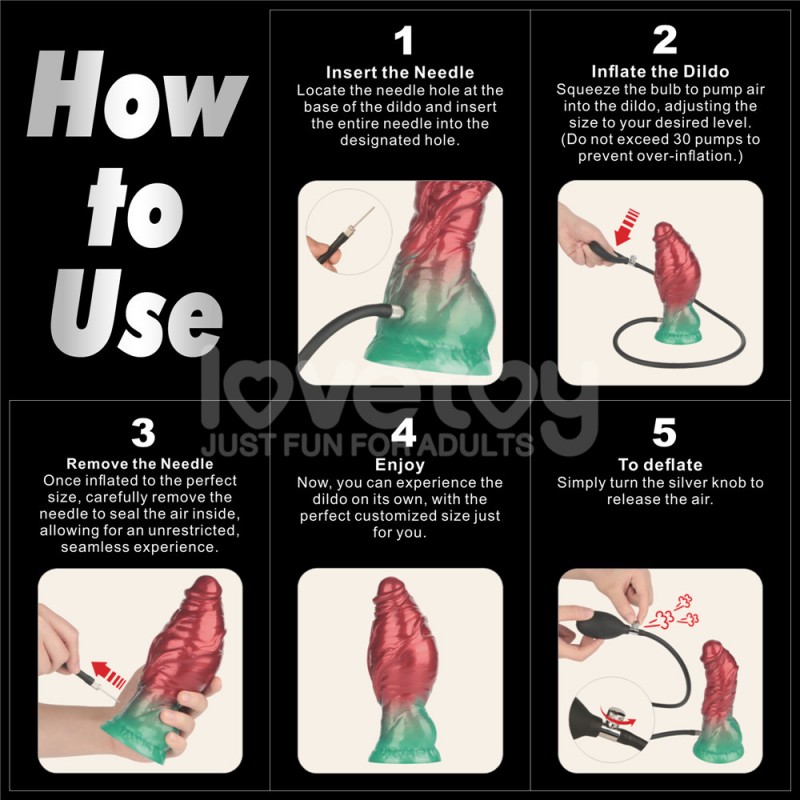 How to Use

1
Insert the Needle
Locate the needle hole at the base of the dildo and insert the entire needle into the designated hole.

2
Inflate the Dildo
Squeeze the bulb to pump air into the dildo, adjusting the size to your desired level. (Do not exceed 30 pumps to prevent over-inflation.)

lovetoy
JUST FUN FOR ADULTS

3
Remove the Needle
Once inflated to the perfect size, carefully remove the needle to seal the air inside, allowing for an unrestricted, seamless experience.

4
Enjoy
Now, you can experience the dildo on its own, with the perfect customized size just for you.

5
To deflate
Simply turn the silver knob to release the air.