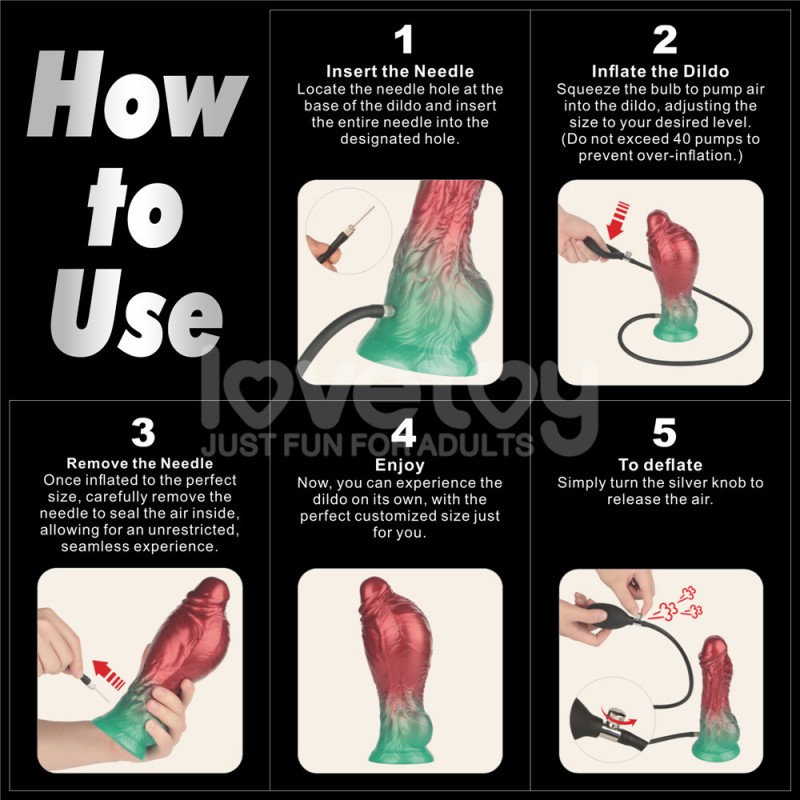 How to Use

1
Insert the Needle
Locate the needle hole at the base of the dildo and insert the entire needle into the designated hole.

2
Inflate the Dildo
Squeeze the bulb to pump air into the dildo, adjusting the size to your desired level. (Do not exceed 40 pumps to prevent over-inflation.)

lovetoy
JUST FUN FOR ADULTS

3
Remove the Needle
Once inflated to the perfect size, carefully remove the needle to seal the air inside, allowing for an unrestricted, seamless experience.

4
Enjoy
Now, you can experience the dildo on its own, with the perfect customized size just for you.

5
To deflate
Simply turn the silver knob to release the air.