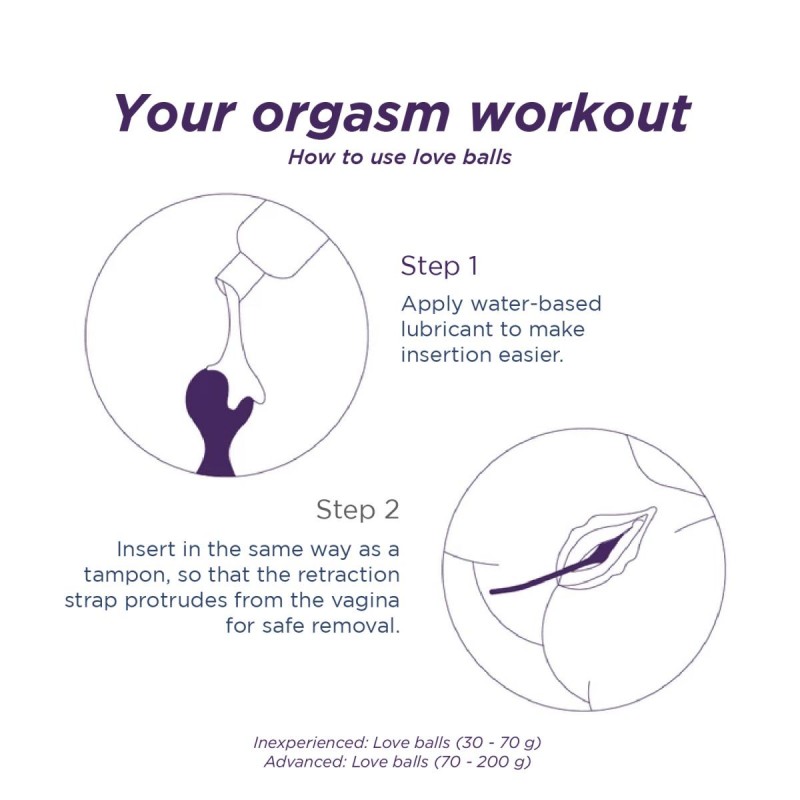 Your orgasm workout

How to use love balls

Step 1

Apply water-based lubricant to make insertion easier.

Step 2

Insert in the same way as a tampon, so that the retraction strap protrudes from the vagina for safe removal.

Inexperienced: Love balls (30 - 70 g)
Advanced: Love balls (70 - 200 g)