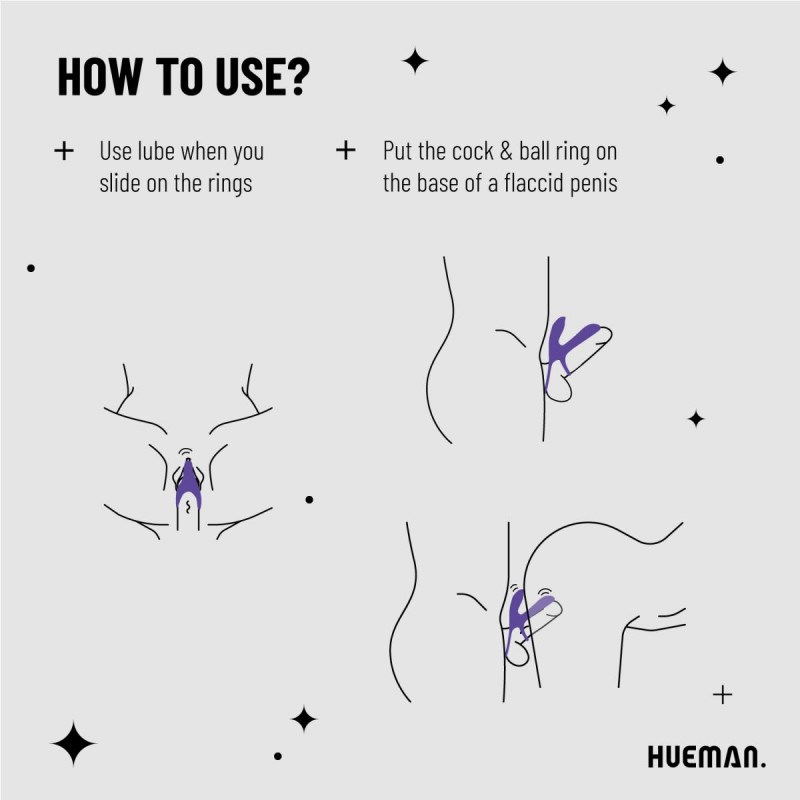 HOW TO USE?

+ Use lube when you slide on the rings

+ Put the cock & ball ring on the base of a flaccid penis

HUEMAN.