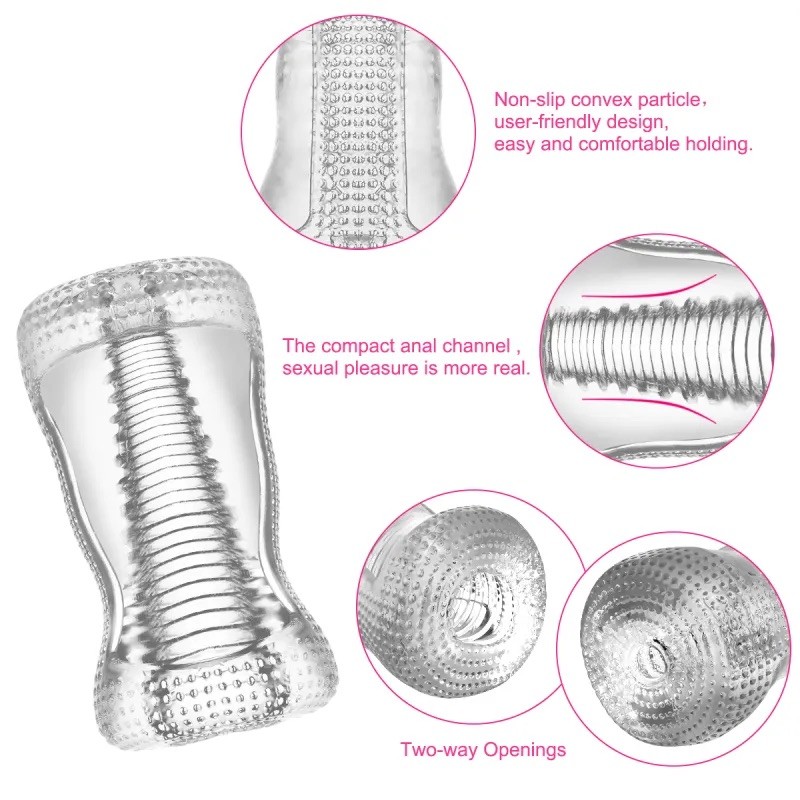 Non-slip convex particle，
user-friendly design,
easy and comfortable holding.

The compact anal channel ,
sexual pleasure is more real.

Two-way Openings