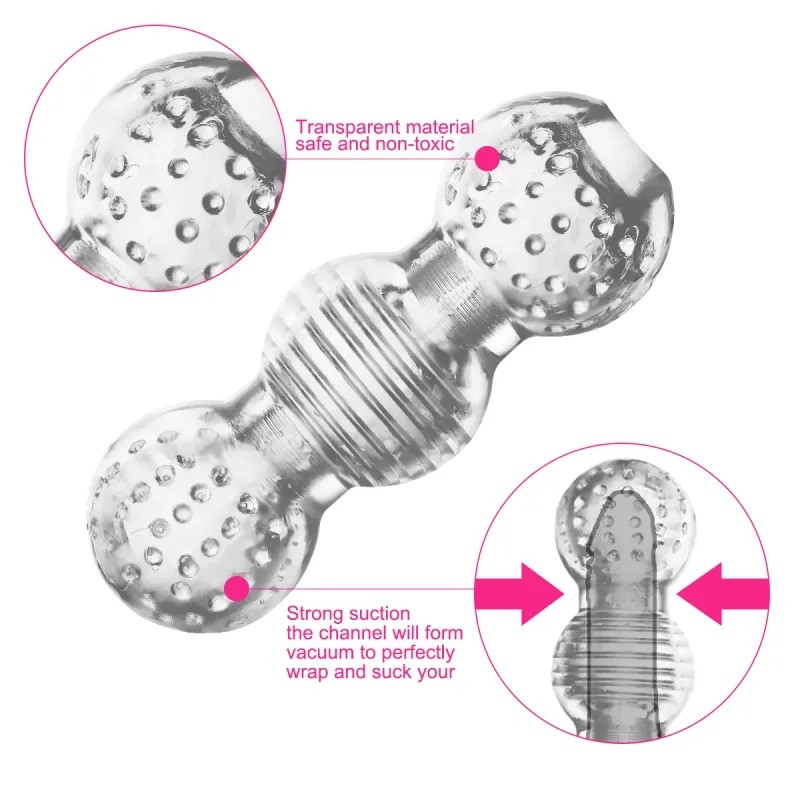 Transparent material safe and non-toxic

Strong suction the channel will form vacuum to perfectly wrap and suck your