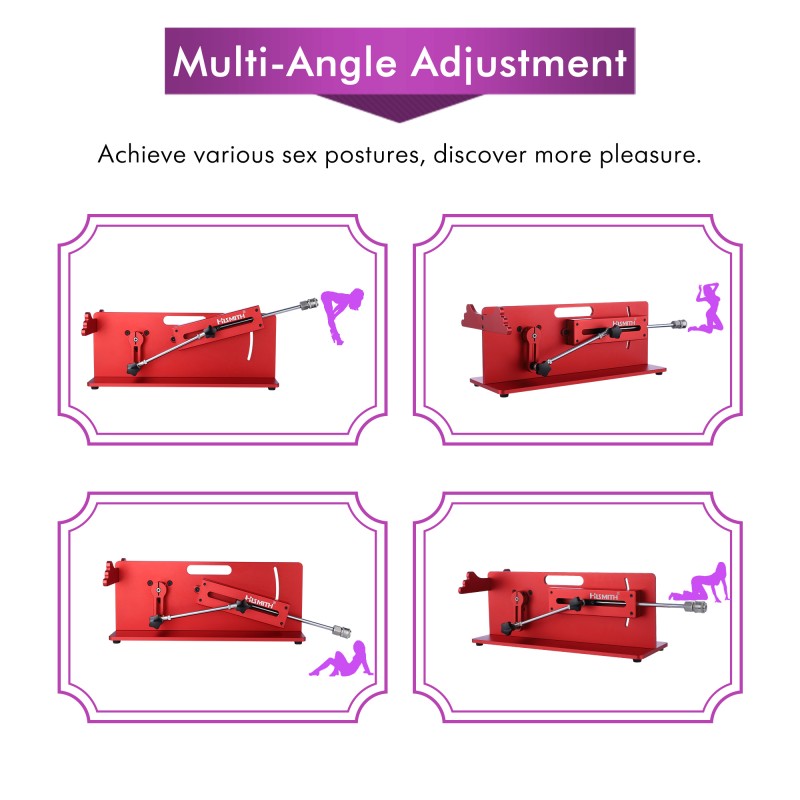 Multi-Angle Adjustment

Achieve various sex postures, discover more pleasure.

HISMITH

HISMITH

HISMITH

HISMITH