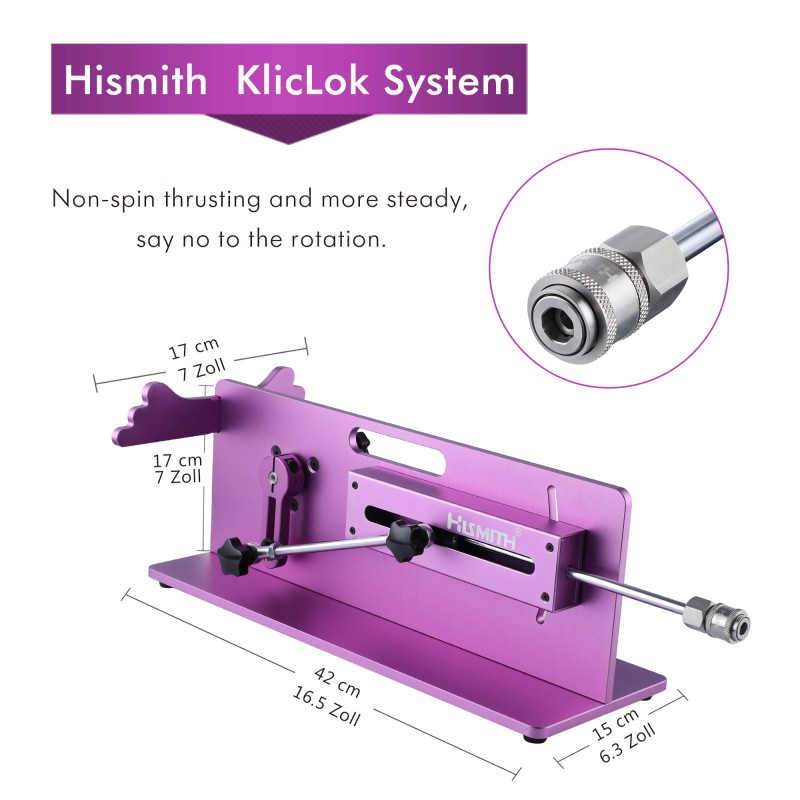 Hismith KlicLok System

Non-spin thrusting and more steady, say no to the rotation.

17 cm
7 Zoll

17 cm
7 Zoll

HISMITH®

42 cm
16.5 Zoll

15 cm
6.3 Zoll