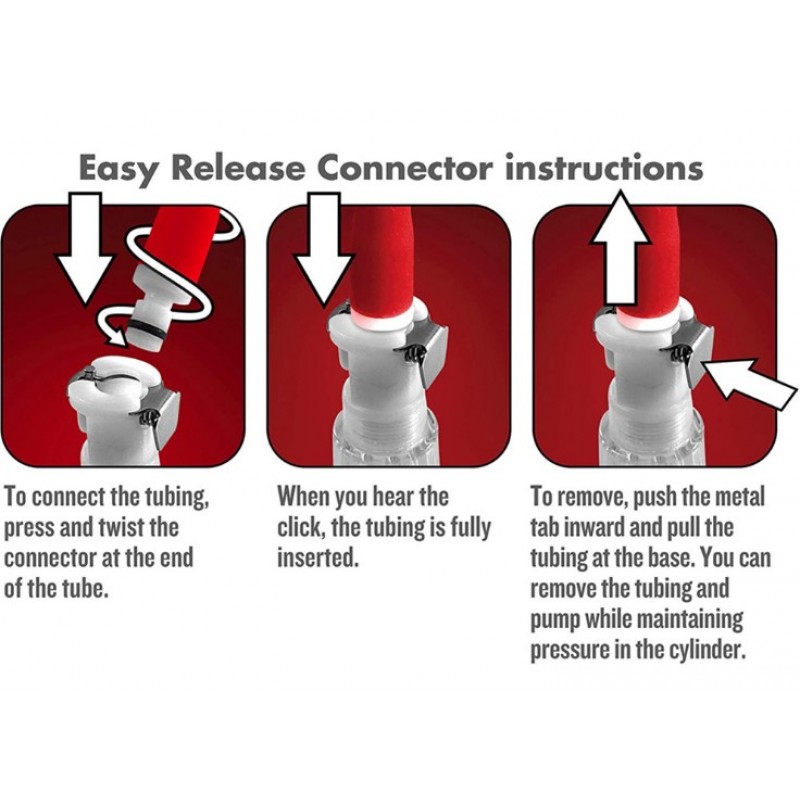 Easy Release Connector instructions

To connect the tubing, press and twist the connector at the end of the tube.

When you hear the click, the tubing is fully inserted.

To remove, push the metal tab inward and pull the tubing at the base. You can remove the tubing and pump while maintaining pressure in the cylinder.