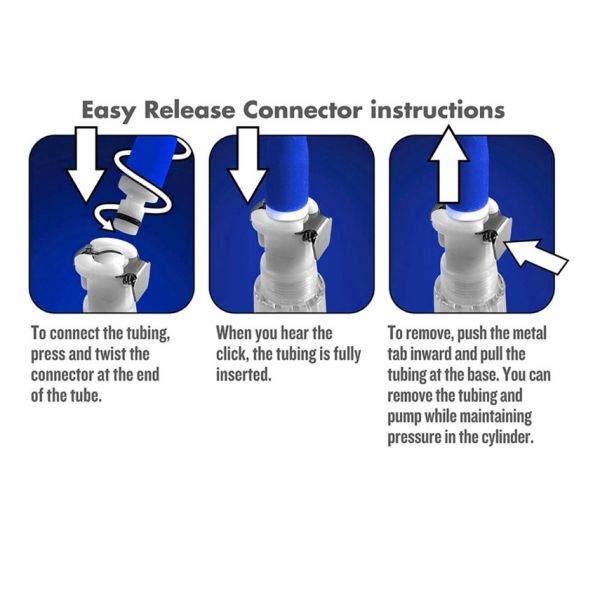 Easy Release Connector instructions

To connect the tubing, press and twist the connector at the end of the tube.

When you hear the click, the tubing is fully inserted.

To remove, push the metal tab inward and pull the tubing at the base. You can remove the tubing and pump while maintaining pressure in the cylinder.